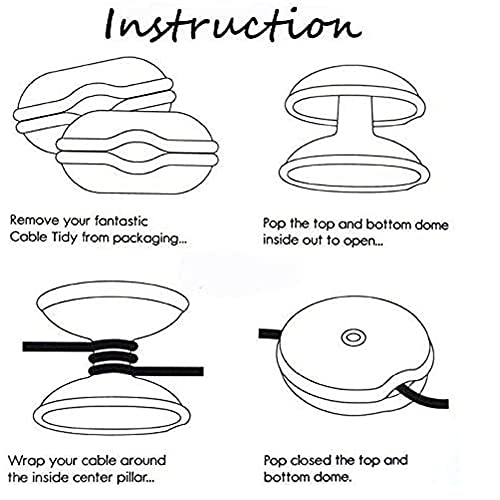 Instruction

Remove your fantastic Cable Tidy from packaging...

Pop the top and bottom dome inside out to open...

Wrap your cable around the inside center pillar...

Pop closed the top and bottom dome.