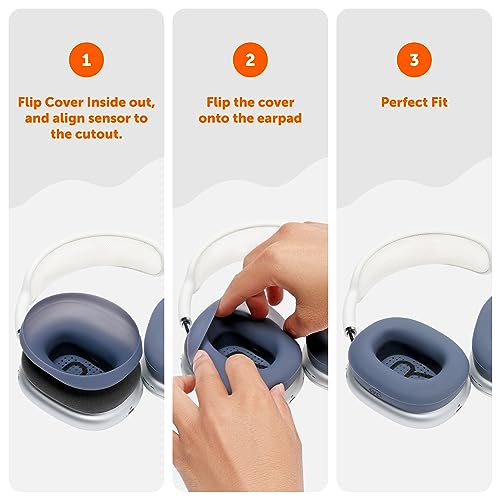 1

Flip Cover Inside out, and align sensor to the cutout.

2

Flip the cover onto the earpad

3

Perfect Fit