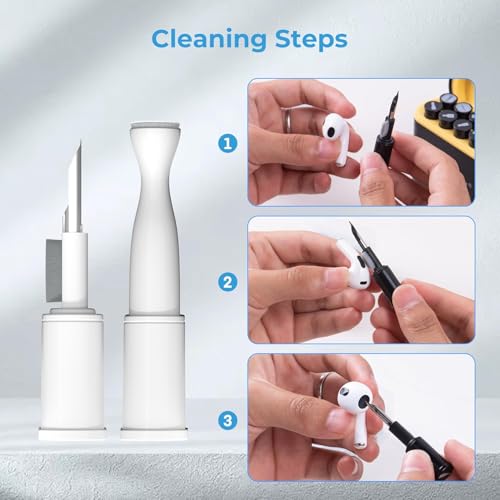 Cleaning Steps

1

2

3