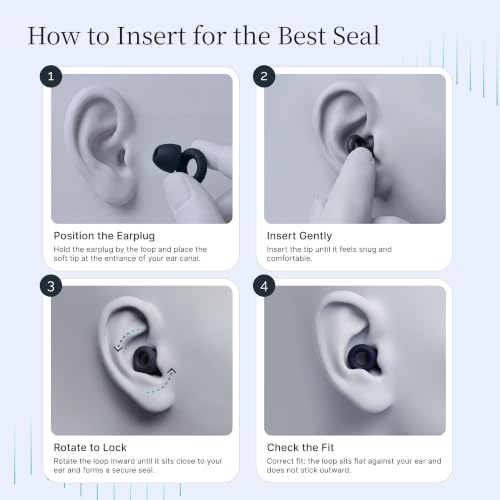 How to Insert for the Best Seal

1

Position the Earplug

Hold the earplug by the loop and place the soft tip at the entrance of your ear canal.

2

Insert Gently

Insert the tip until it feels snug and comfortable.

3

Rotate to Lock

Rotate the loop inward until it sits close to your ear and forms a secure seal.

4

Check the Fit

Correct fit: the loop sits flat against your ear and does not stick outward.