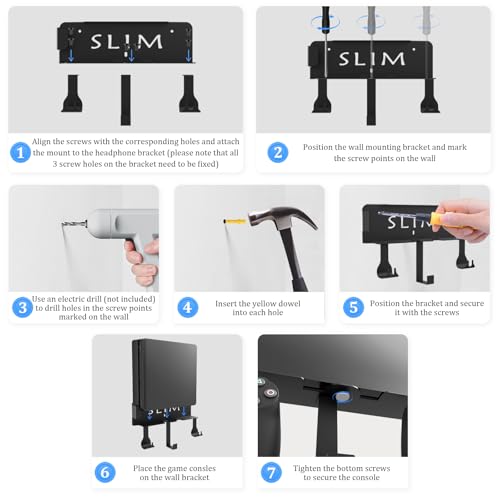 SLIM

1 Align the screws with the corresponding holes and attach the mount to the headphone bracket (please note that all 3 screw holes on the bracket need to be fixed)

SLIM

2 Position the wall mounting bracket and mark the screw points on the wall

3 Use an electric drill (not included) to drill holes in the screw points marked on the wall

4 Insert the yellow dowel into each hole

SLIM

5 Position the bracket and secure it with the screws

SLIM

6 Place the game consles on the wall bracket

7 Tighten the bottom screws to secure the console