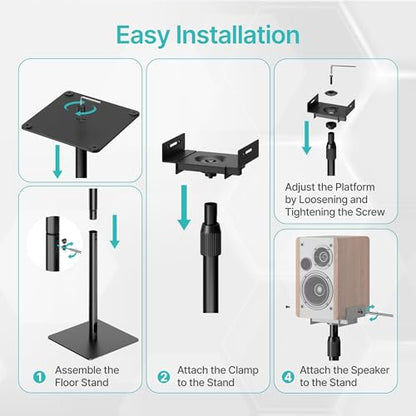 Easy Installation

1 Assemble the Floor Stand

2 Attach the Clamp to the Stand

Adjust the Platform by Loosening and Tightening the Screw

4 Attach the Speaker to the Stand