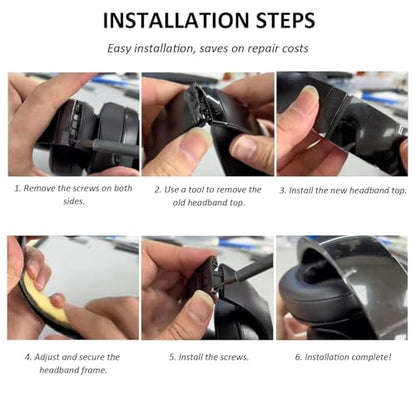 INSTALLATION STEPS

Easy installation, saves on repair costs

1. Remove the screws on both sides.

2. Use a tool to remove the old headband top.

3. Install the new headband top.

4. Adjust and secure the headband frame.

5. Install the screws.

6. Installation complete!