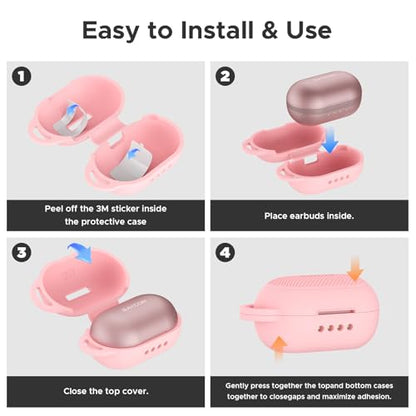 Easy to Install & Use

1

Peel off the 3M sticker inside the protective case

2

Place earbuds inside.

3

Close the top cover.

4

Gently press together the topand bottom cases together to closegaps and maximize adhesion.