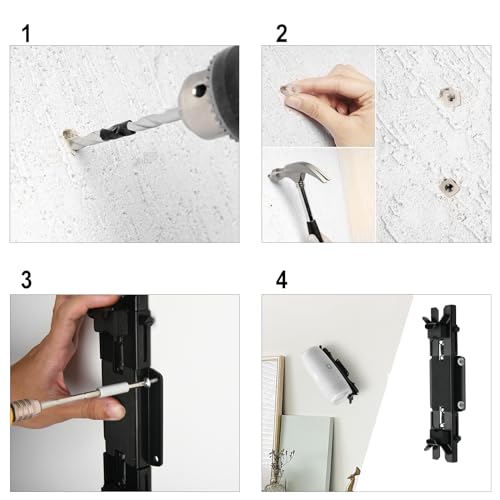 1

2

3

4