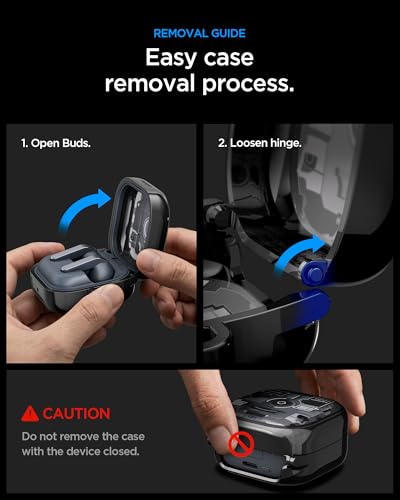 REMOVAL GUIDE

Easy case removal process.

1. Open Buds.

2. Loosen hinge.

CAUTION

Do not remove the case with the device closed.