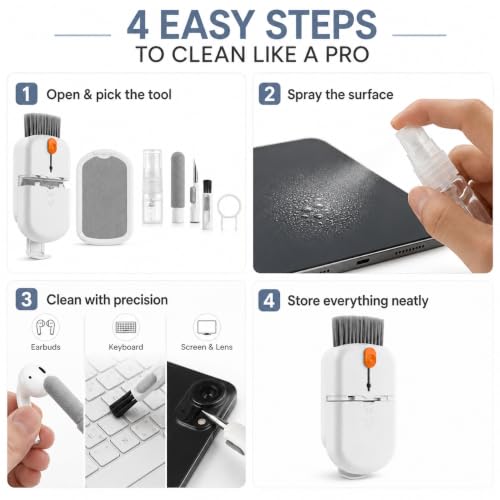 4 EASY STEPS
TO CLEAN LIKE A PRO

1 Open & pick the tool

2 Spray the surface

3 Clean with precision

Earbuds

Keyboard

Screen & Lens

4 Store everything neatly