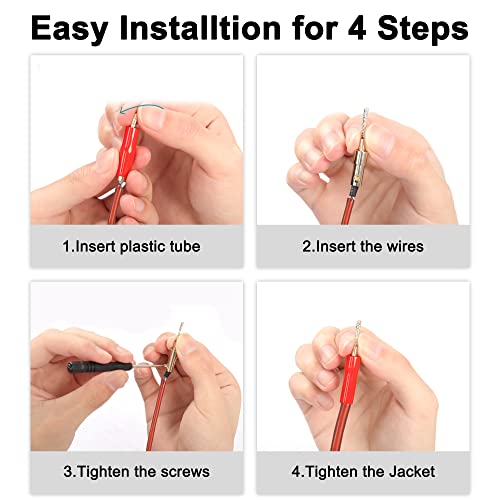 Easy Installtion for 4 Steps

1.Insert plastic tube

2.Insert the wires

3.Tighten the screws

4.Tighten the Jacket