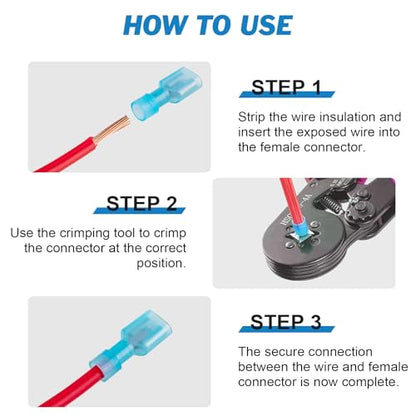 HOW TO USE

STEP 1

Strip the wire insulation and insert the exposed wire into the female connector.

STEP 2

Use the crimping tool to crimp the connector at the correct position.

STEP 3

The secure connection between the wire and female connector is now complete.