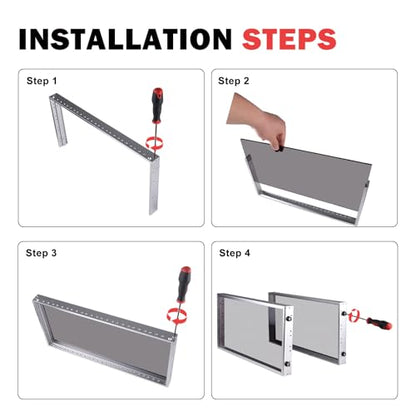 INSTALLATION STEPS

Step 1

Step 2

Step 3

Step 4