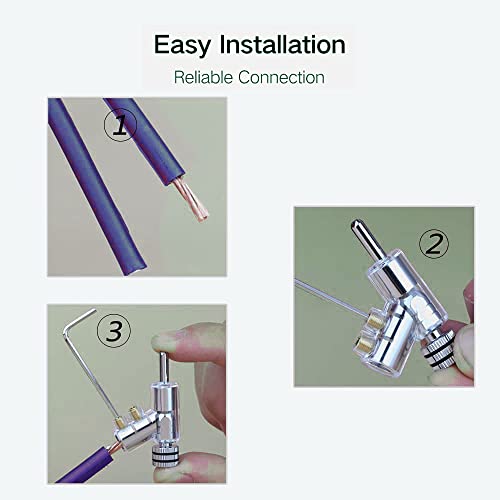 Easy Installation

Reliable Connection

1

2

3