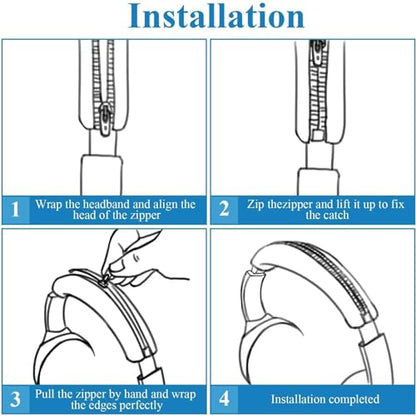 Installation

1 Wrap the headband and align the head of the zipper

2 Zip thezipper and lift it up to fix the catch

3 Pull the zipper by hand and wrap the edges perfectly

4 Installation completed