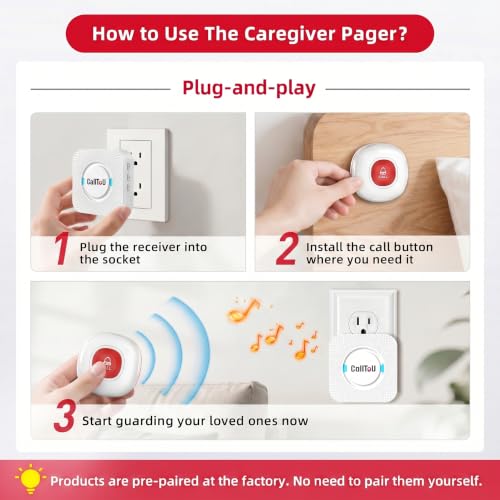 How to Use The Caregiver Pager?

Plug-and-play

CallToU

1 Plug the receiver into the socket

2 Install the call button where you need it

CallToU

3 Start guarding your loved ones now

Products are pre-paired at the factory. No need to pair them yourself.