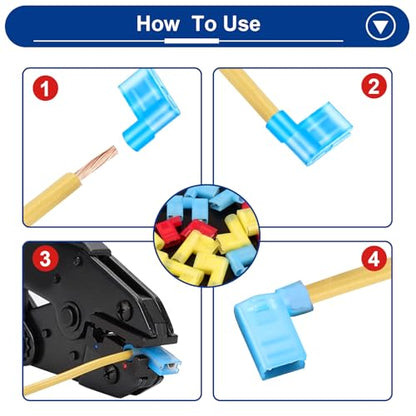 How To Use

1

2

3

4