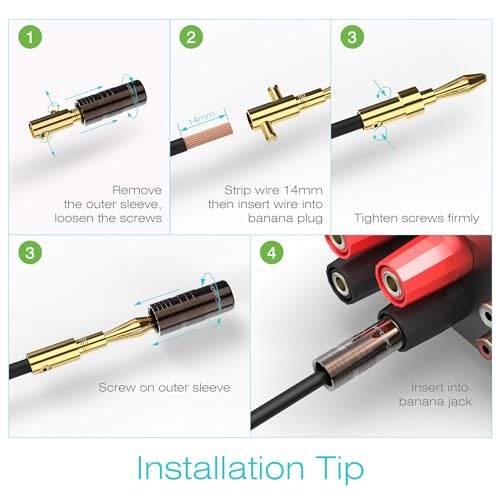 1

Remove the outer sleeve, loosen the screws

2

14mm

Strip wire 14mm then insert wire into banana plug

3

Tighten screws firmly

3

Screw on outer sleeve

4

Insert into banana jack

Installation Tip