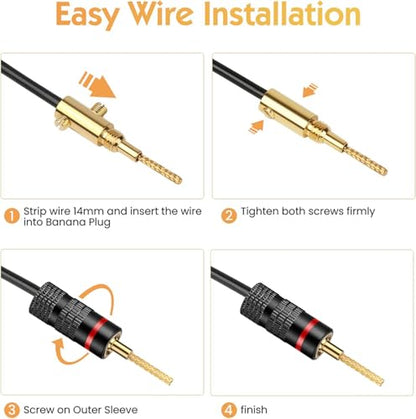 Easy Wire Installation

1 Strip wire 14mm and insert the wire into Banana Plug

2 Tighten both screws firmly

3 Screw on Outer Sleeve

4 finish