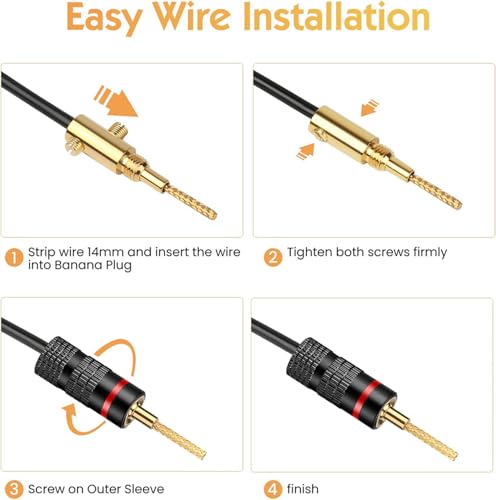 Easy Wire Installation

1 Strip wire 14mm and insert the wire into Banana Plug

2 Tighten both screws firmly

3 Screw on Outer Sleeve

4 finish