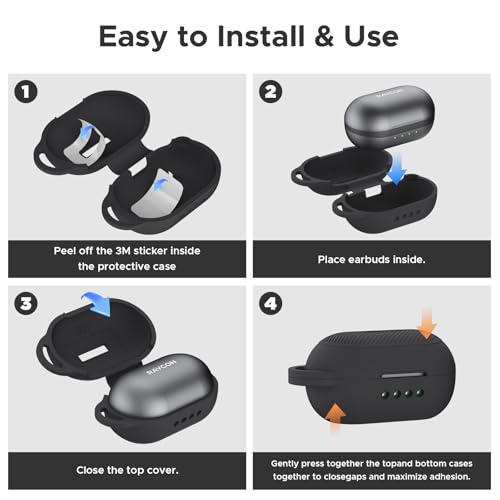 Easy to Install & Use

1

Peel off the 3M sticker inside the protective case

2

RAYCON

Place earbuds inside.

3

RAYCON

Close the top cover.

4

Gently press together the topand bottom cases together to closegaps and maximize adhesion.