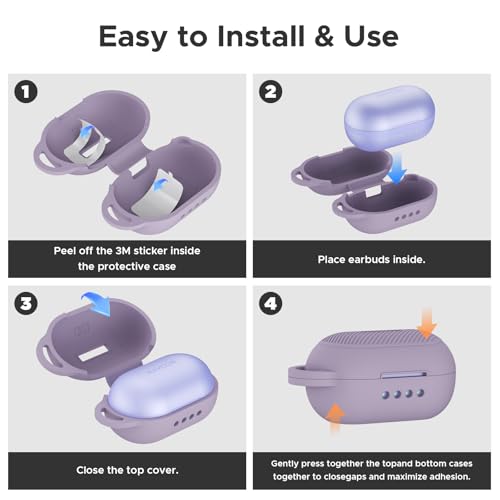 Easy to Install & Use

1

Peel off the 3M sticker inside the protective case

2

Place earbuds inside.

3

Close the top cover.

4

Gently press together the topand bottom cases together to closegaps and maximize adhesion.