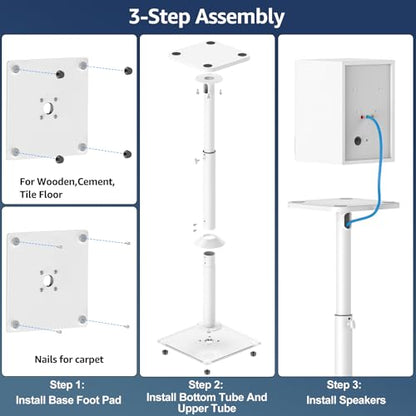 3-Step Assembly

For Wooden,Cement, Tile Floor

Nails for carpet

Step 1:
Install Base Foot Pad

Step 2:
Install Bottom Tube And Upper Tube

Step 3:
Install Speakers