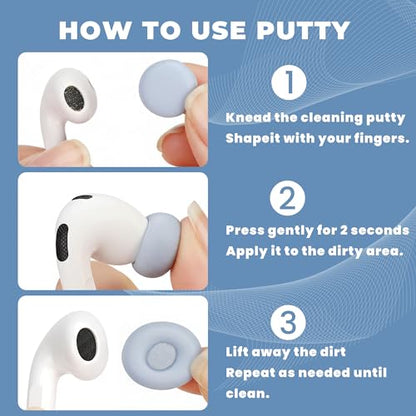 HOW TO USE PUTTY

1

Knead the cleaning putty
Shapeit with your fingers.

2

Press gently for 2 seconds
Apply it to the dirty area.

3

Lift away the dirt
Repeat as needed until clean.