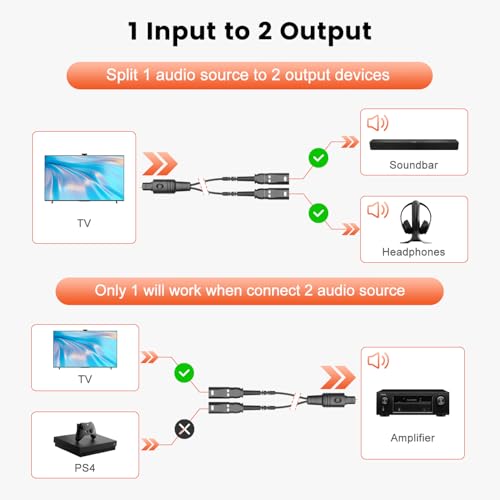 1 Input to 2 Output

Split 1 audio source to 2 output devices

TV

Soundbar

Headphones

Only 1 will work when connect 2 audio source

TV

PS4

Amplifier