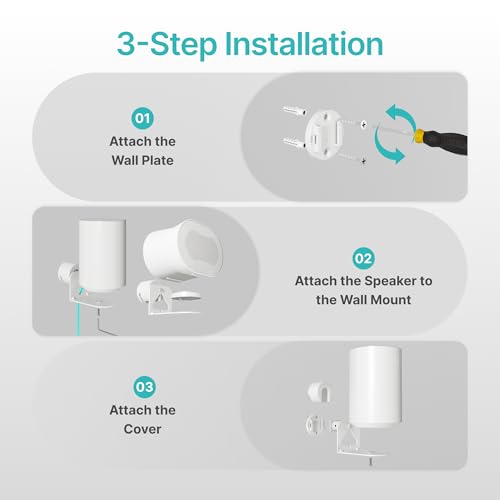 3-Step Installation

01
Attach the Wall Plate

02
Attach the Speaker to the Wall Mount

03
Attach the Cover