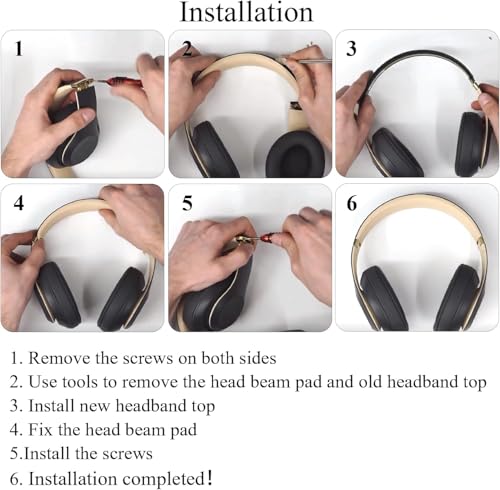 Installation

1

2

3

4

5

6

1. Remove the screws on both sides
2. Use tools to remove the head beam pad and old headband top
3. Install new headband top
4. Fix the head beam pad
5.Install the screws
6. Installation completed!