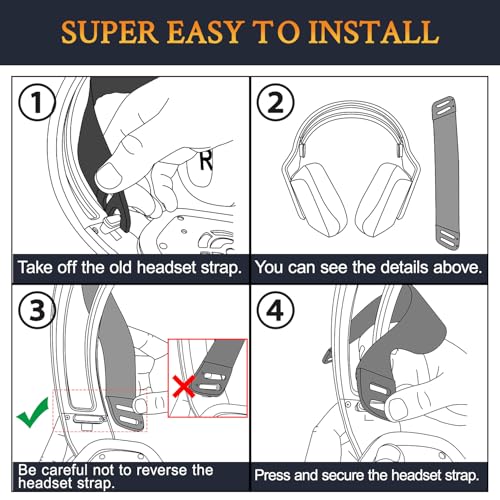 SUPER EASY TO INSTALL

1

R

Take off the old headset strap.

2

You can see the details above.

3

Be careful not to reverse the headset strap.

4

Press and secure the headset strap.