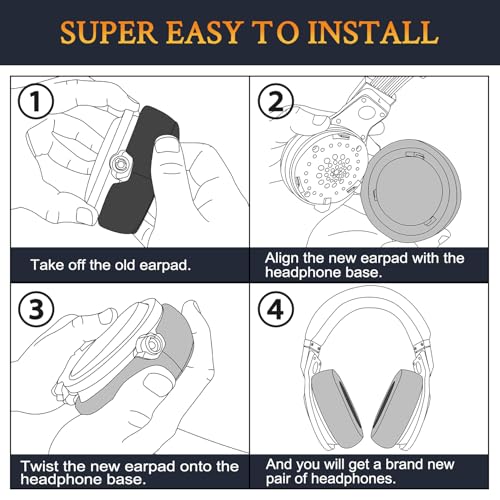 SUPER EASY TO INSTALL

1

Take off the old earpad.

2

Align the new earpad with the headphone base.

3

Twist the new earpad onto the headphone base.

4

And you will get a brand new pair of headphones.