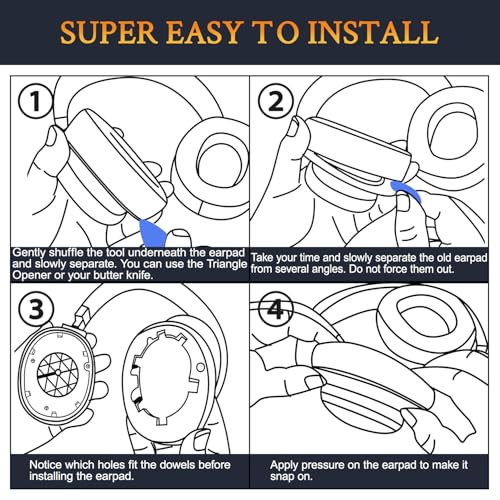 SUPER EASY TO INSTALL

1

Gently shuffle the tool underneath the earpad and slowly separate. You can use the Triangle Opener or your butter knife.

2

Take your time and slowly separate the old earpad from several angles. Do not force them out.

3

Notice which holes fit the dowels before installing the earpad.

4

Apply pressure on the earpad to make it snap on.