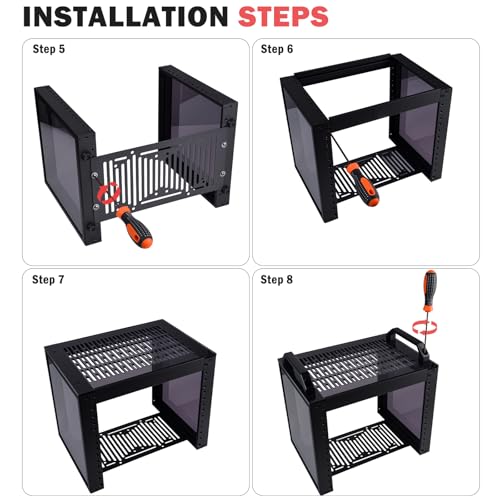 INSTALLATION STEPS

Step 5

Step 6

Step 7

Step 8