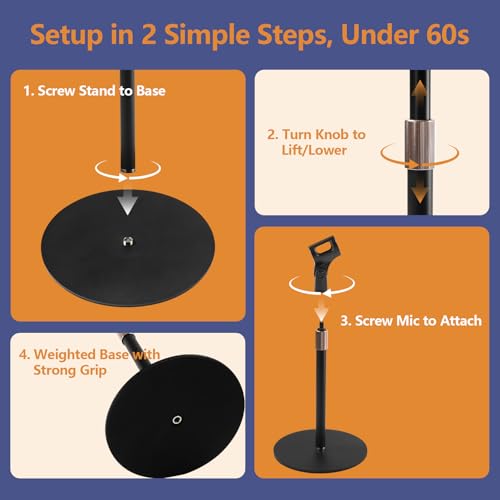 Setup in 2 Simple Steps, Under 60s

1. Screw Stand to Base

2. Turn Knob to Lift/Lower

3. Screw Mic to Attach

4. Weighted Base with Strong Grip