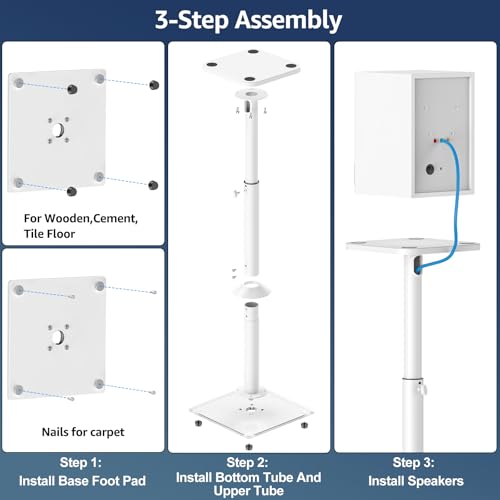 3-Step Assembly

For Wooden,Cement, Tile Floor

Nails for carpet

Step 1:
Install Base Foot Pad

Step 2:
Install Bottom Tube And Upper Tube

Step 3:
Install Speakers